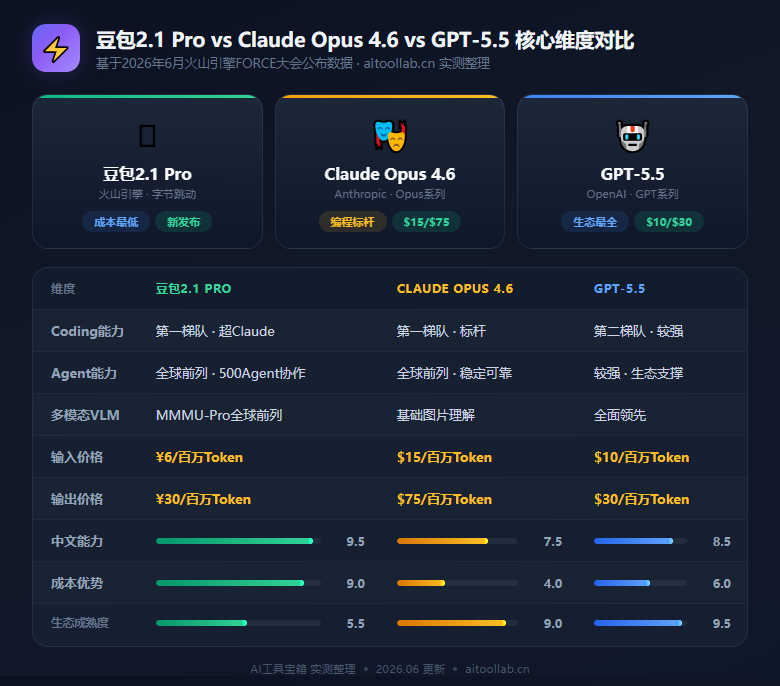 豆包2.1 Pro vs Claude Opus 4.6 vs GPT-5.5 核心维度对比
基于2026年6月火山引擎FORCE大会公布数据 · aitoollab.cn 实测整理

豆包2.1 Pro
火山引擎 · 字节跳动
成本最低 新发布

Claude Opus 4.6
Anthropic · Opus系列
编程标杆 $15/$75

GPT-5.5
OpenAI · GPT系列
生态最全 $10/$30

| 维度 | 豆包2.1 PRO | CLAUDE OPUS 4.6 | GPT-5.5 |
|---|---|---|---|
| Coding能力 | 第一梯队 · 超Claude | 第一梯队 · 标杆 | 第二梯队 · 较强 |
| Agent能力 | 全球前列 · 500Agent协作 | 全球前列 · 稳定可靠 | 较强 · 生态支撑 |
| 多模态VLM | MMMU-Pro全球前列 | 基础图片理解 | 全面领先 |
| 输入价格 | ¥6/百万Token | $15/百万Token | $10/百万Token |
| 输出价格 | ¥30/百万Token | $75/百万Token | $30/百万Token |
| 中文能力 | 9.5 | 7.5 | 8.5 |
| 成本优势 | 9.0 | 4.0 | 6.0 |
| 生态成熟度 | 5.5 | 9.0 | 9.5 |

AI工具宝箱 实测整理 • 2026.06 更新 • aitoollab.cn