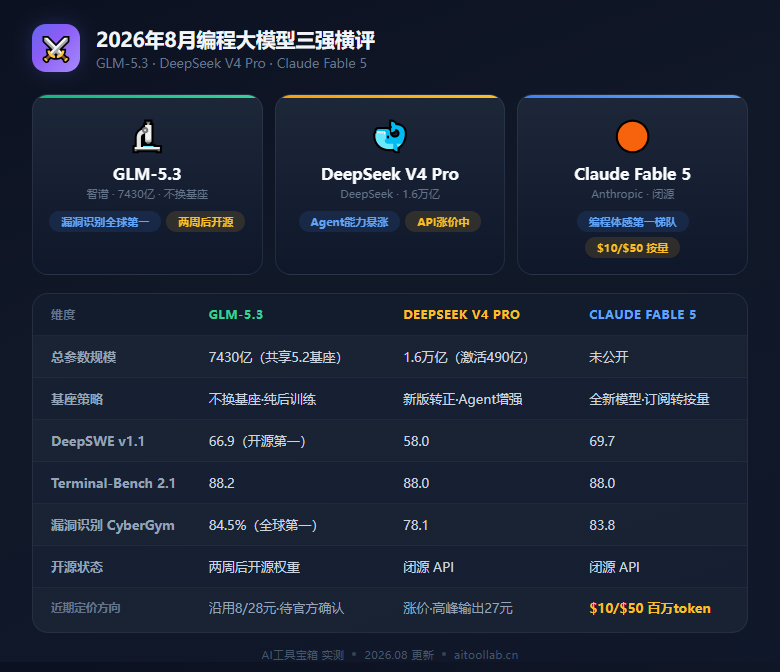 2026年8月编程大模型三强横评
GLM-5.3 · DeepSeek V4 Pro · Claude Fable 5

GLM-5.3
智谱 · 7430亿 · 不换基座
漏洞识别全球第一
两周后开源

DeepSeek V4 Pro
DeepSeek · 1.6万亿
Agent能力暴涨
API涨价中

Claude Fable 5
Anthropic · 闭源
编程体感第一梯队
$10/$50 按量

| 维度 | GLM-5.3 | DEEPSEEK V4 PRO | CLAUDE FABLE 5 |
|---|---|---|---|
| 总参数规模 | 7430亿（共享5.2基座） | 1.6万亿（激活490亿） | 未公开 |
| 基座策略 | 不换基座·纯后训练 | 新版转正·Agent增强 | 全新模型·订阅转按量 |
| DeepSWE v1.1 | 66.9（开源第一） | 58.0 | 69.7 |
| Terminal-Bench 2.1 | 88.2 | 88.0 | 88.0 |
| 漏洞识别 CyberGym | 84.5%（全球第一） | 78.1 | 83.8 |
| 开源状态 | 两周后开源权重 | 闭源 API | 闭源 API |
| 近期定价方向 | 沿用8/28元·待官方确认 | 涨价·高峰输出27元 | $10/$50 百万token |

AI工具宝箱 实测 • 2026.08 更新 • aitoollab.cn