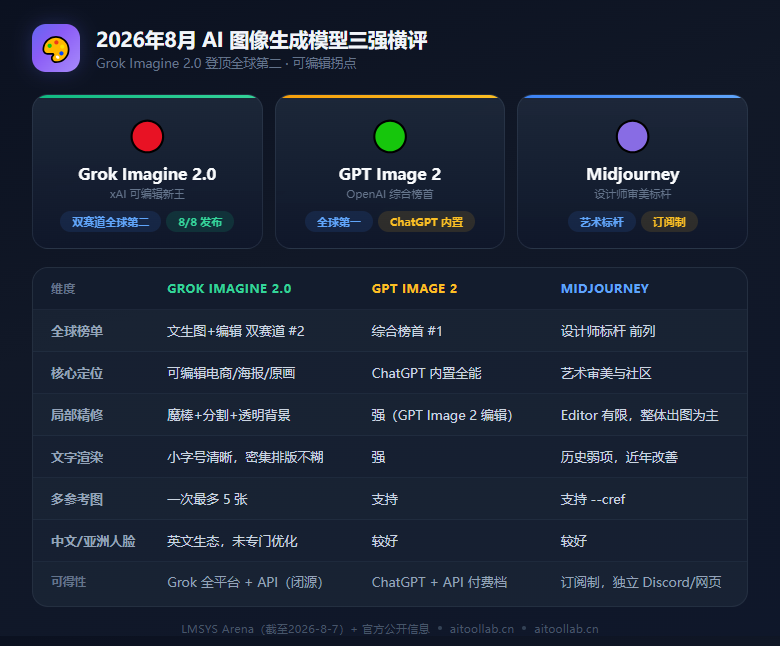 2026年8月 AI 图像生成模型三强横评

Grok Imagine 2.0 登顶全球第二 · 可编辑拐点

Grok Imagine 2.0
xAI 可编辑新王
双赛道全球第二
8/8 发布

GPT Image 2
OpenAI 综合榜首
全球第一
ChatGPT 内置

Midjourney
设计师审美标杆
艺术标杆
订阅制

| 维度 | GROK IMAGINE 2.0 | GPT IMAGE 2 | MIDJOURNEY |
|---|---|---|---|
| 全球榜单 | 文生图+编辑 双赛道 #2 | 综合榜首 #1 | 设计师标杆 前列 |
| 核心定位 | 可编辑电商/海报/原画 | ChatGPT 内置全能 | 艺术审美与社区 |
| 局部精修 | 魔棒+分割+透明背景 | 强（GPT Image 2 编辑） | Editor 有限，整体出图为主 |
| 文字渲染 | 小字号清晰，密集排版不糊 | 强 | 历史弱项，近年改善 |
| 多参考图 | 一次最多 5 张 | 支持 | 支持 --cref |
| 中文/亚洲人脸 | 英文生态，未专门优化 | 较好 | 较好 |
| 可得性 | Grok 全平台 + API（闭源） | ChatGPT + API 付费档 | 订阅制，独立 Discord/网页 |

LMSYS Arena（截至2026-8-7）+ 官方公开信息 • aitoollab.cn • aitoollab.cn