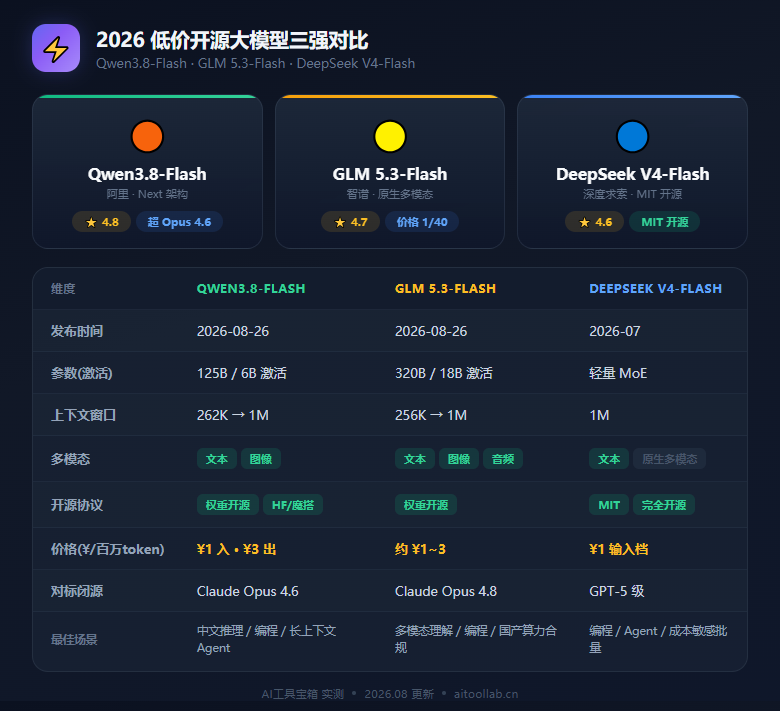 2026 低价开源大模型三强对比
Qwen3.8-Flash · GLM 5.3-Flash · DeepSeek V4-Flash

Qwen3.8-Flash
阿里 · Next 架构
★ 4.8 超 Opus 4.6

GLM 5.3-Flash
智谱 · 原生多模态
★ 4.7 价格 1/40

DeepSeek V4-Flash
深度求索 · MIT 开源
★ 4.6 MIT 开源

| 维度 | QWEN3.8-FLASH | GLM 5.3-FLASH | DEEPSEEK V4-FLASH |
|---|---|---|---|
| 发布时间 | 2026-08-26 | 2026-08-26 | 2026-07 |
| 参数(激活) | 125B / 6B 激活 | 320B / 18B 激活 | 轻量 MoE |
| 上下文窗口 | 262K → 1M | 256K → 1M | 1M |
| 多模态 | 文本 图像 | 文本 图像 音频 | 文本 原生多模态 |
| 开源协议 | 权重开源 HF/魔搭 | 权重开源 | MIT 完全开源 |
| 价格(¥/百万token) | ¥1 入 • ¥3 出 | 约 ¥1~3 | ¥1 输入档 |
| 对标闭源 | Claude Opus 4.6 | Claude Opus 4.8 | GPT-5 级 |
| 最佳场景 | 中文推理 / 编程 / 长上下文 Agent | 多模态理解 / 编程 / 国产算力合规 | 编程 / Agent / 成本敏感批量 |

AI工具宝箱 实测 • 2026.08 更新 • aitoollab.cn