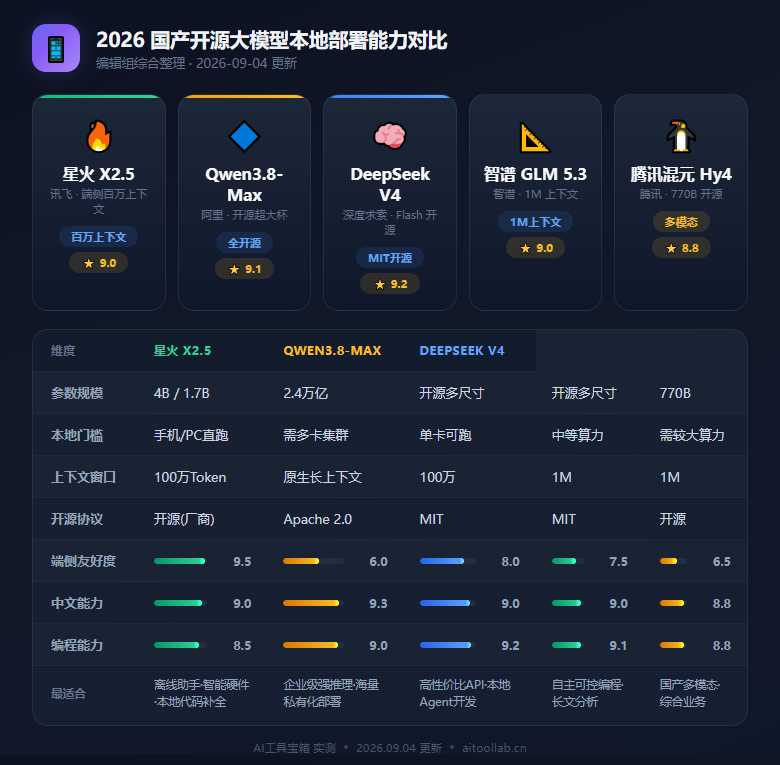 2026 国产开源大模型本地部署能力对比
编辑组综合整理 · 2026-09-04 更新

星火 X2.5
讯飞 · 端侧百万上下文
百万上下文
★ 9.0

Qwen3.8-Max
阿里 · 开源超大杯
全开源
★ 9.1

DeepSeek V4
深度求索 · Flash 开源
MIT开源
★ 9.2

智谱 GLM 5.3
智谱 · 1M 上下文
1M上下文
★ 9.0

腾讯混元 Hy4
腾讯 · 770B 开源
多模态
★ 8.8

| 维度 | 星火 X2.5 | QWEN3.8-MAX | DEEPSEEK V4 | | |
|---|---|---|---|---|---|
| 参数规模 | 4B / 1.7B | 2.4万亿 | 开源多尺寸 | 开源多尺寸 | 770B |
| 本地门槛 | 手机/PC直跑 | 需多卡集群 | 单卡可跑 | 中等算力 | 需较大算力 |
| 上下文窗口 | 100万Token | 原生长上下文 | 100万 | 1M | 1M |
| 开源协议 | 开源(厂商) | Apache 2.0 | MIT | MIT | 开源 |
| 端侧友好度 | 9.5 | 6.0 | 8.0 | 7.5 | 6.5 |
| 中文能力 | 9.0 | 9.3 | 9.0 | 9.0 | 8.8 |
| 编程能力 | 8.5 | 9.0 | 9.2 | 9.1 | 8.8 |
| 最适合 | 离线助手·智能硬件·本地代码补全 | 企业级强推理·海量私有化部署 | 高性价比API·本地Agent开发 | 自主可控编程·长文分析 | 国产多模态·综合业务 |

AI工具宝箱 实测 • 2026.09.04 更新 • aitoollab.cn